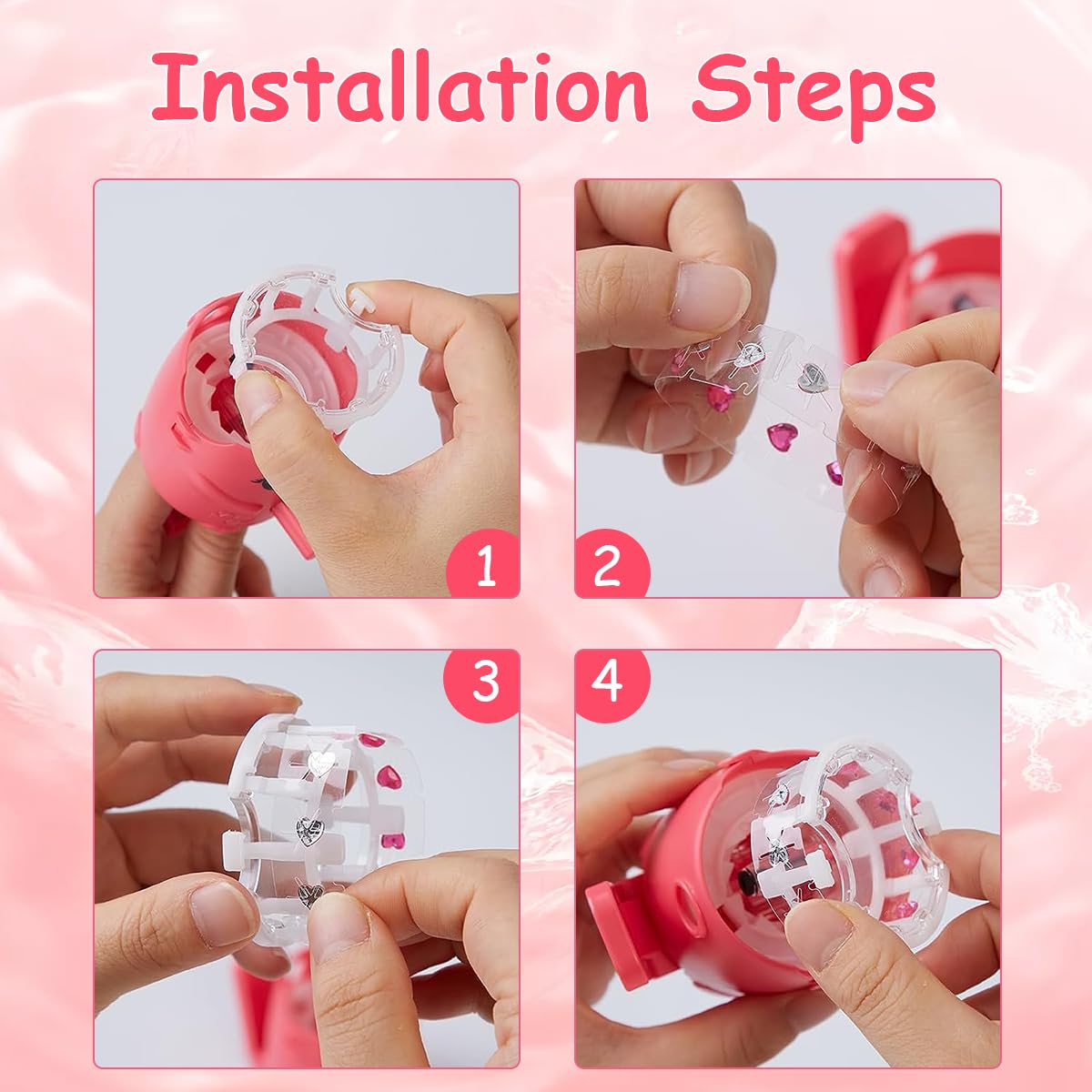 Installation Steps

1

2

3

4